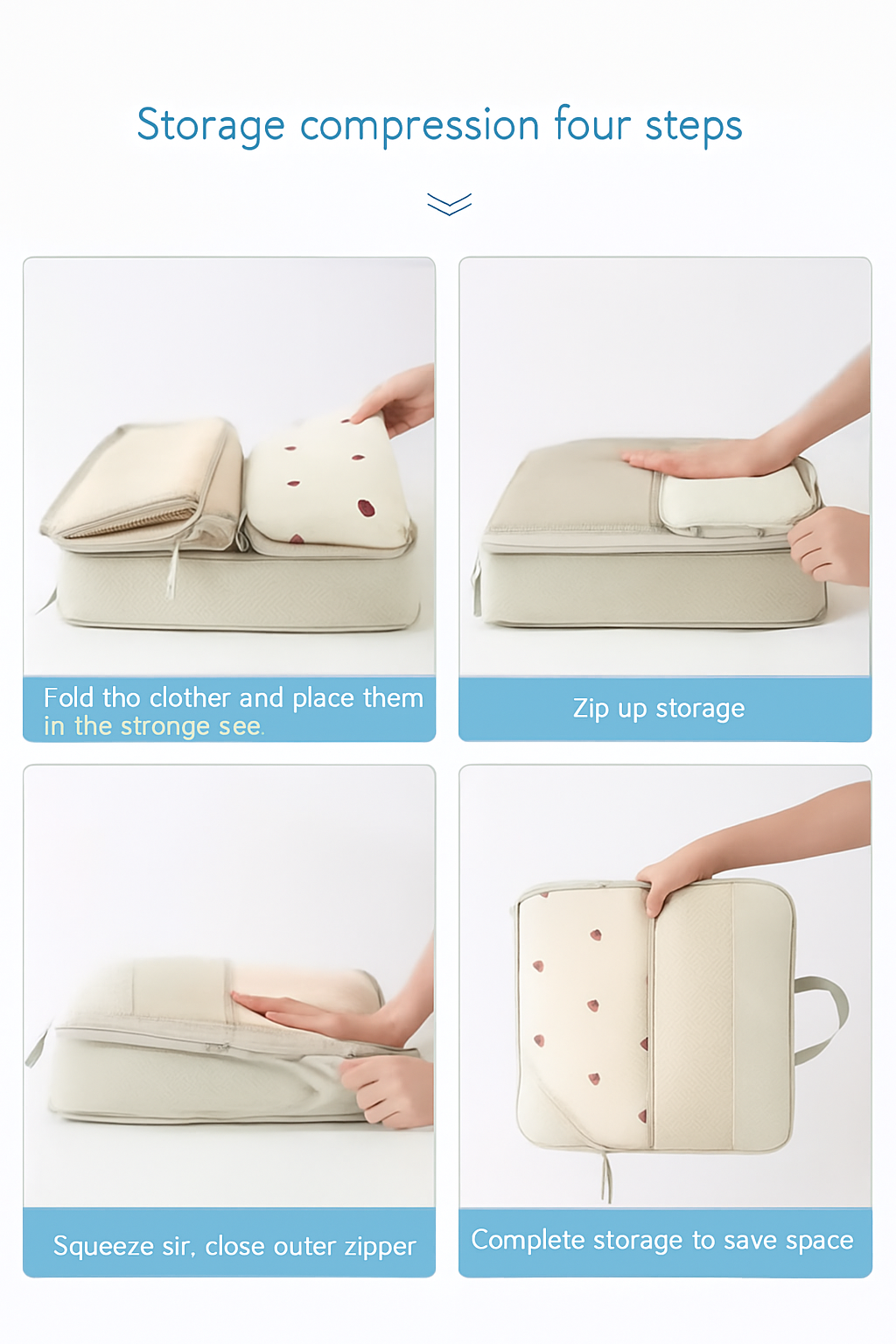 Storage compression four steps

Fold tho clother and place them in the stronge see.

Zip up storage

Squeeze sir, close outer zipper

Complete storage to save space